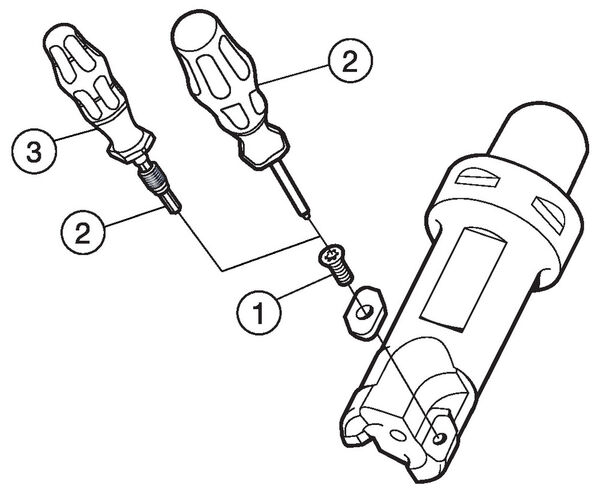 2
3
2
1